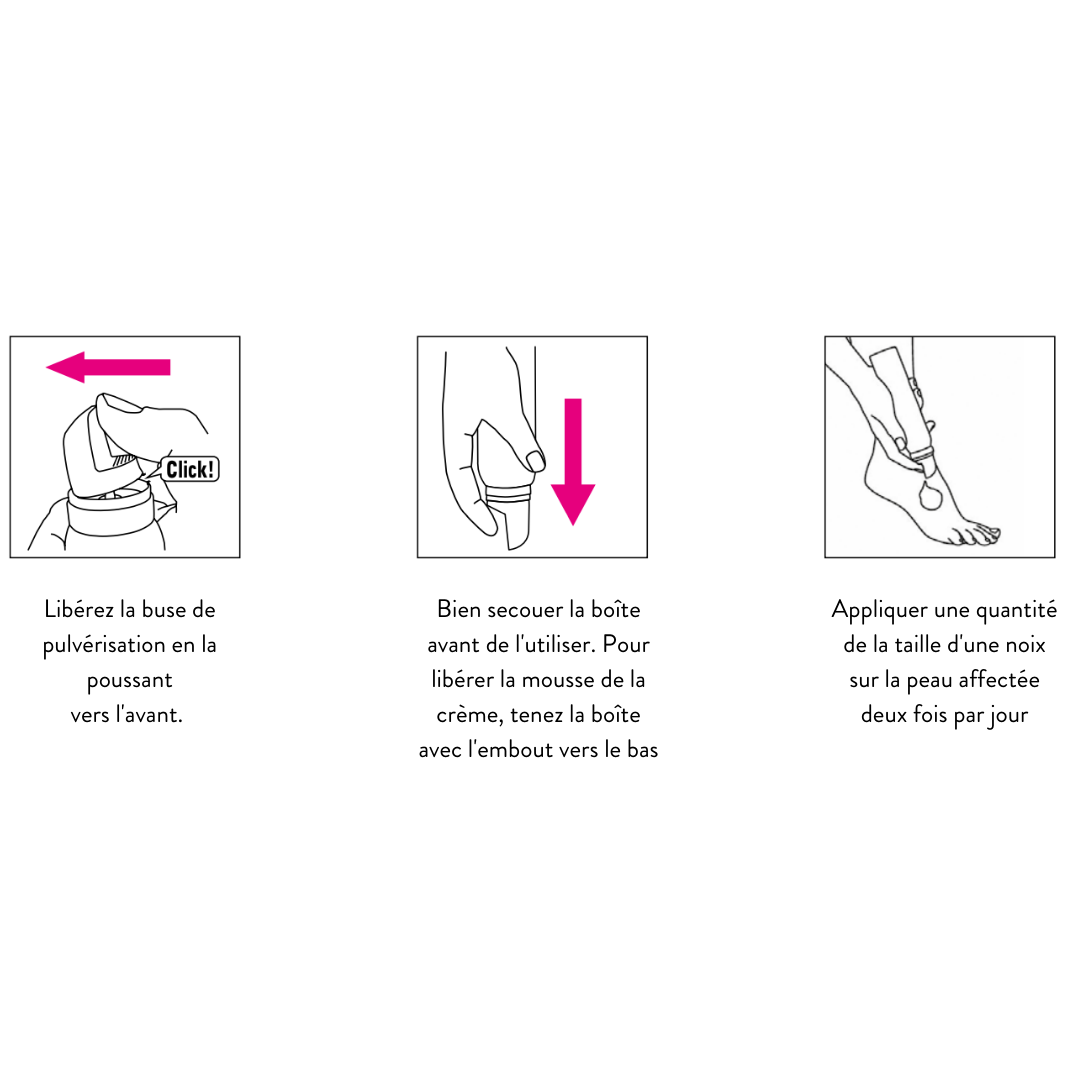 Click!

Libérez la buse de pulvérisation en la poussant vers l'avant.

Bien secouer la boîte avant de l'utiliser. Pour libérer la mousse de la crème, tenez la boîte avec l'embout vers le bas

Appliquer une quantité de la taille d'une noix sur la peau affectée deux fois par jour